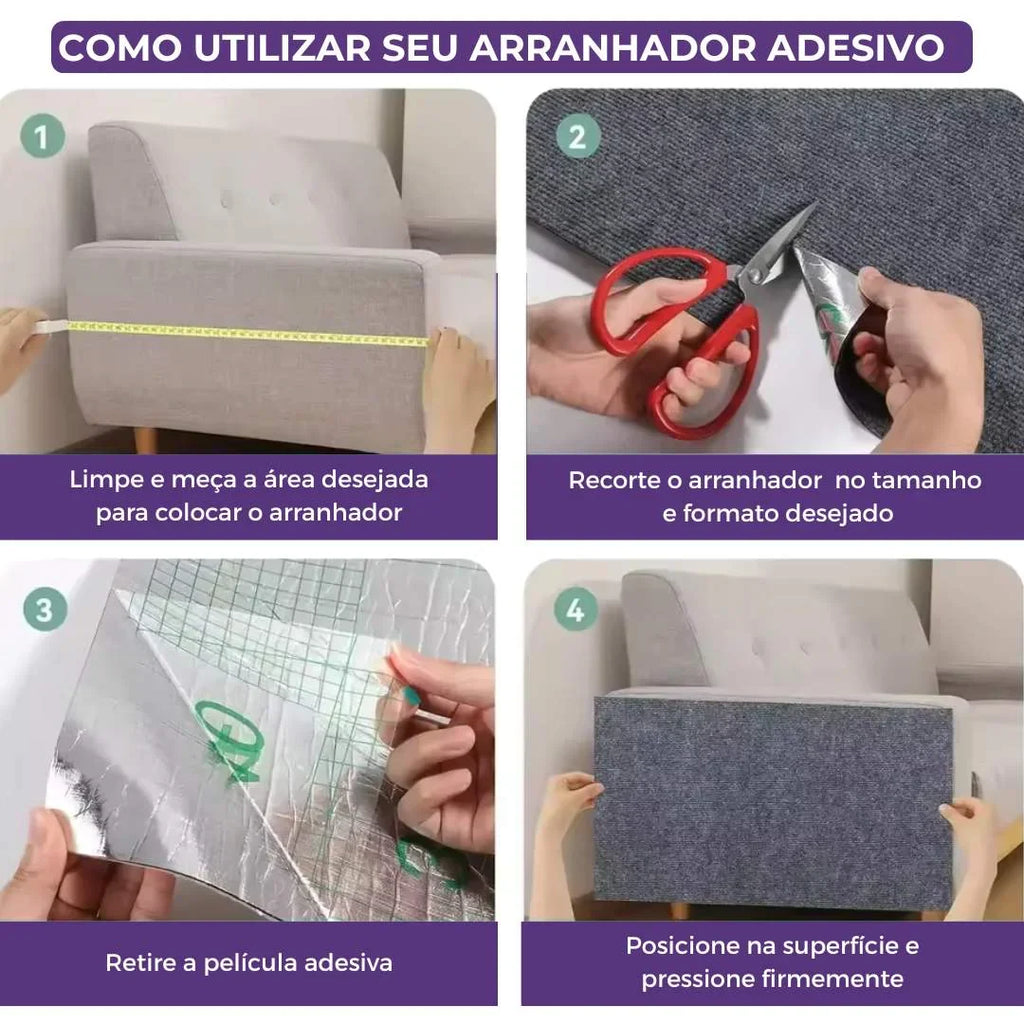 COMO UTILIZAR SEU ARRANHADOR ADESIVO

1

Limpe e meça a área desejada para colocar o arranhador

2

Recorte o arranhador no tamanho e formato desejado

3

Retire a película adesiva

4

Posicione na superfície e pressione firmemente