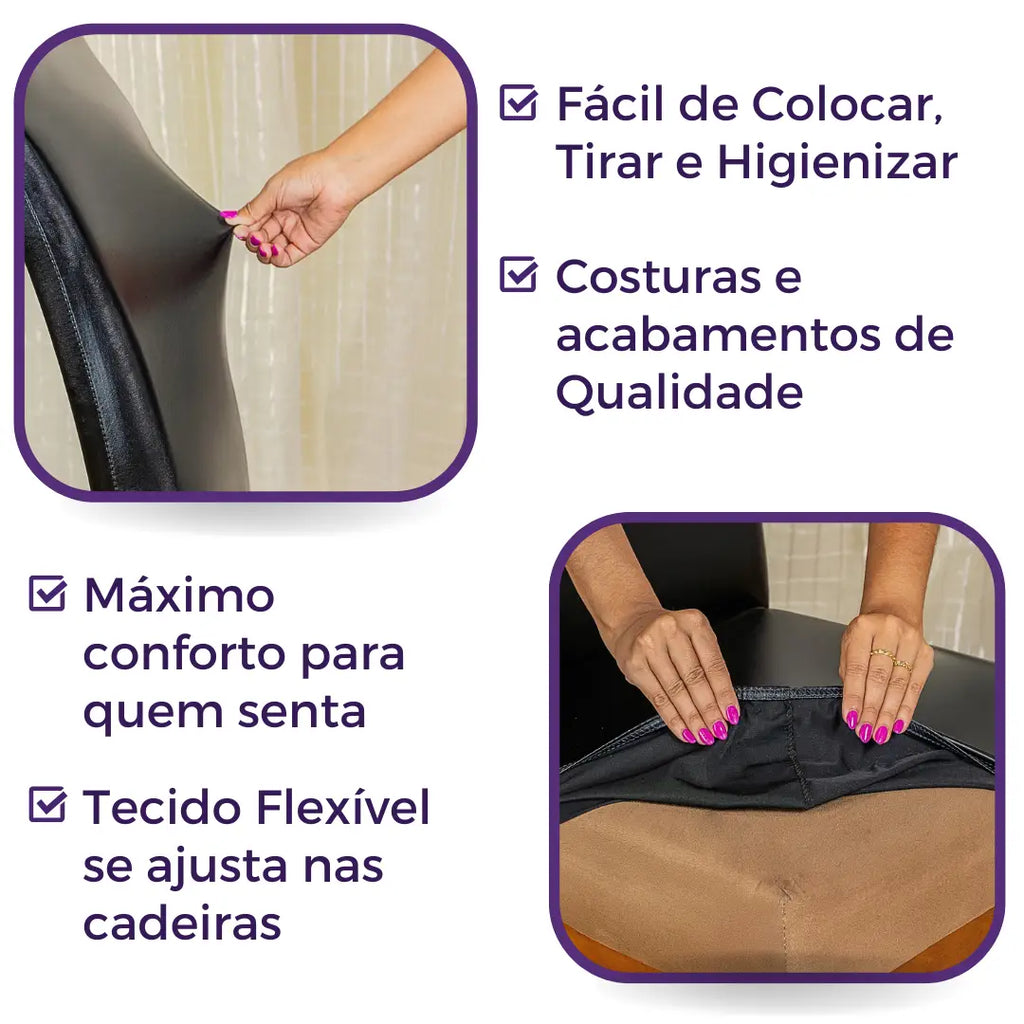 Fácil de Colocar, Tirar e Higienizar

Costuras e acabamentos de Qualidade

Máximo conforto para quem senta

Tecido Flexível se ajusta nas cadeiras