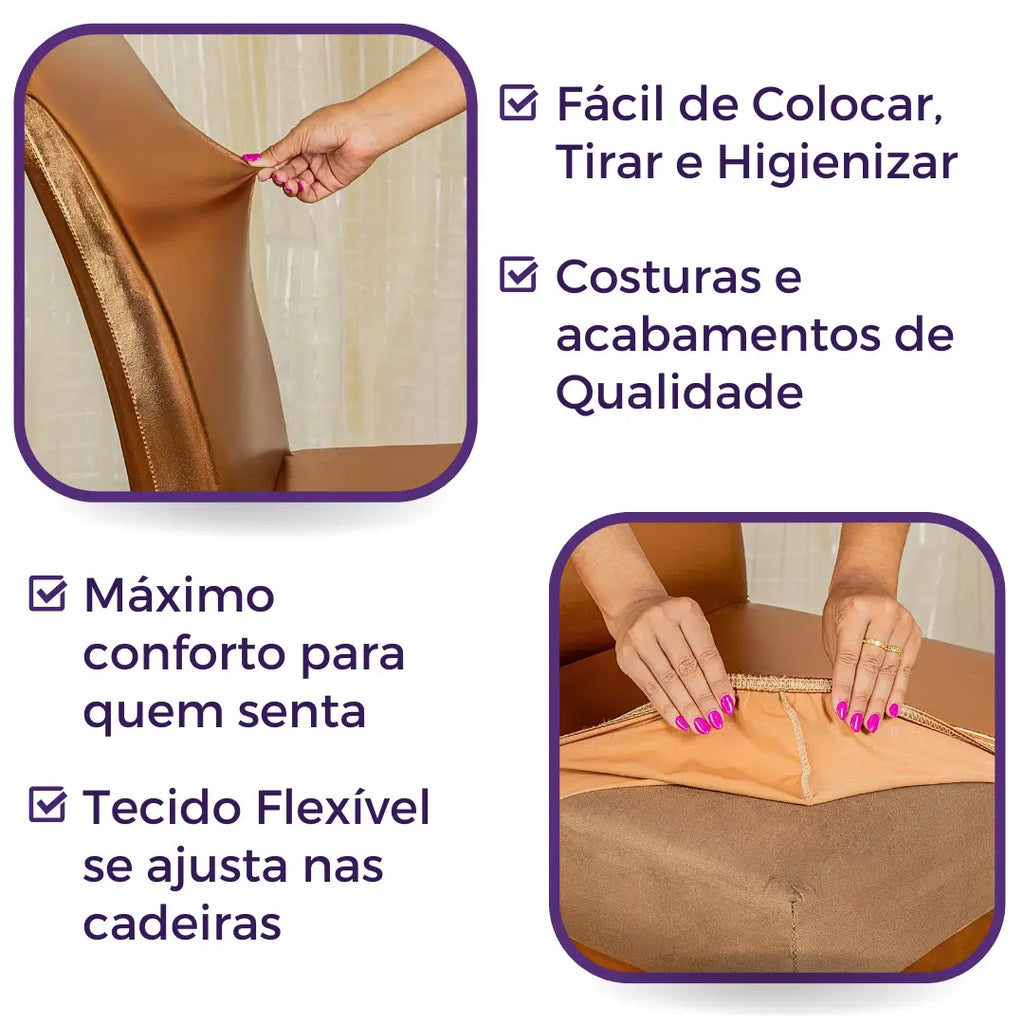 Fácil de Colocar, Tirar e Higienizar

Costuras e acabamentos de Qualidade

Máximo conforto para quem senta

Tecido Flexível se ajusta nas cadeiras