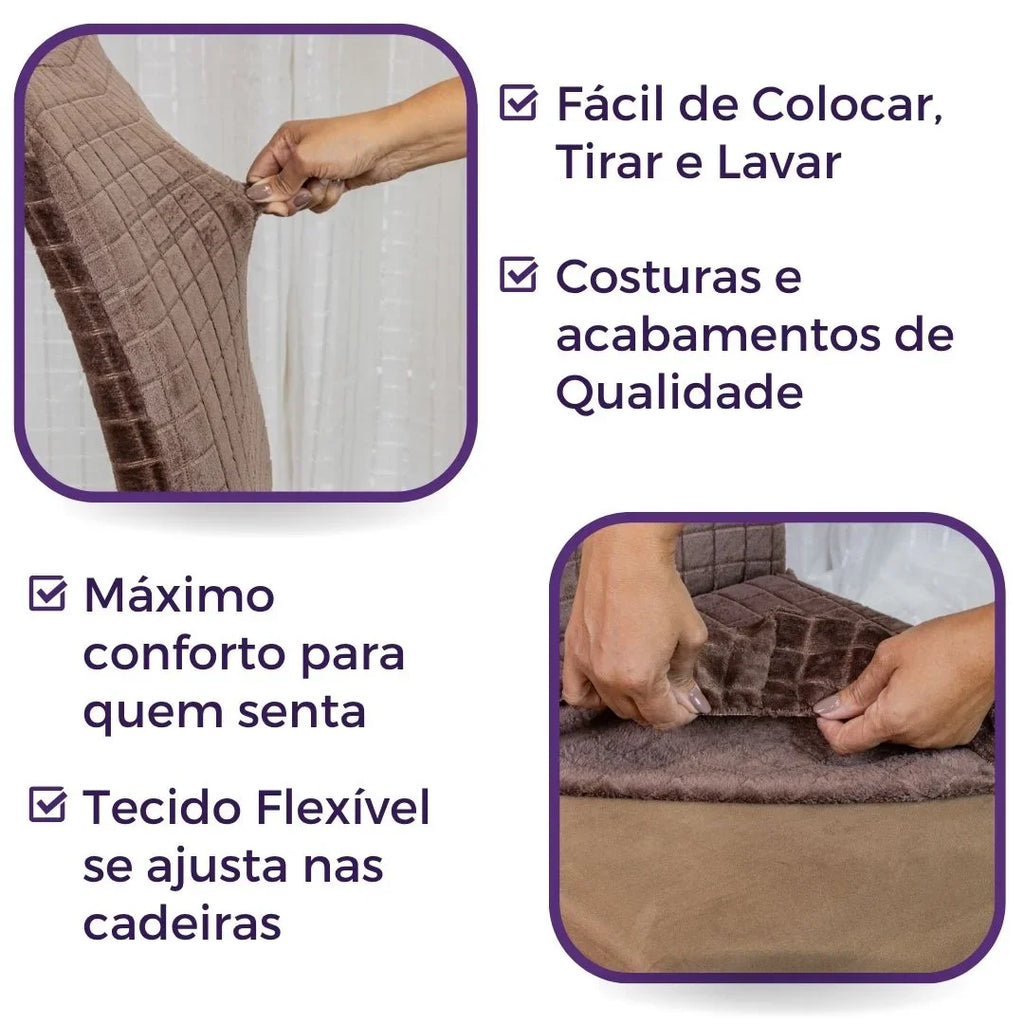 Fácil de Colocar, Tirar e Lavar

Costuras e acabamentos de Qualidade

Máximo conforto para quem senta

Tecido Flexível se ajusta nas cadeiras