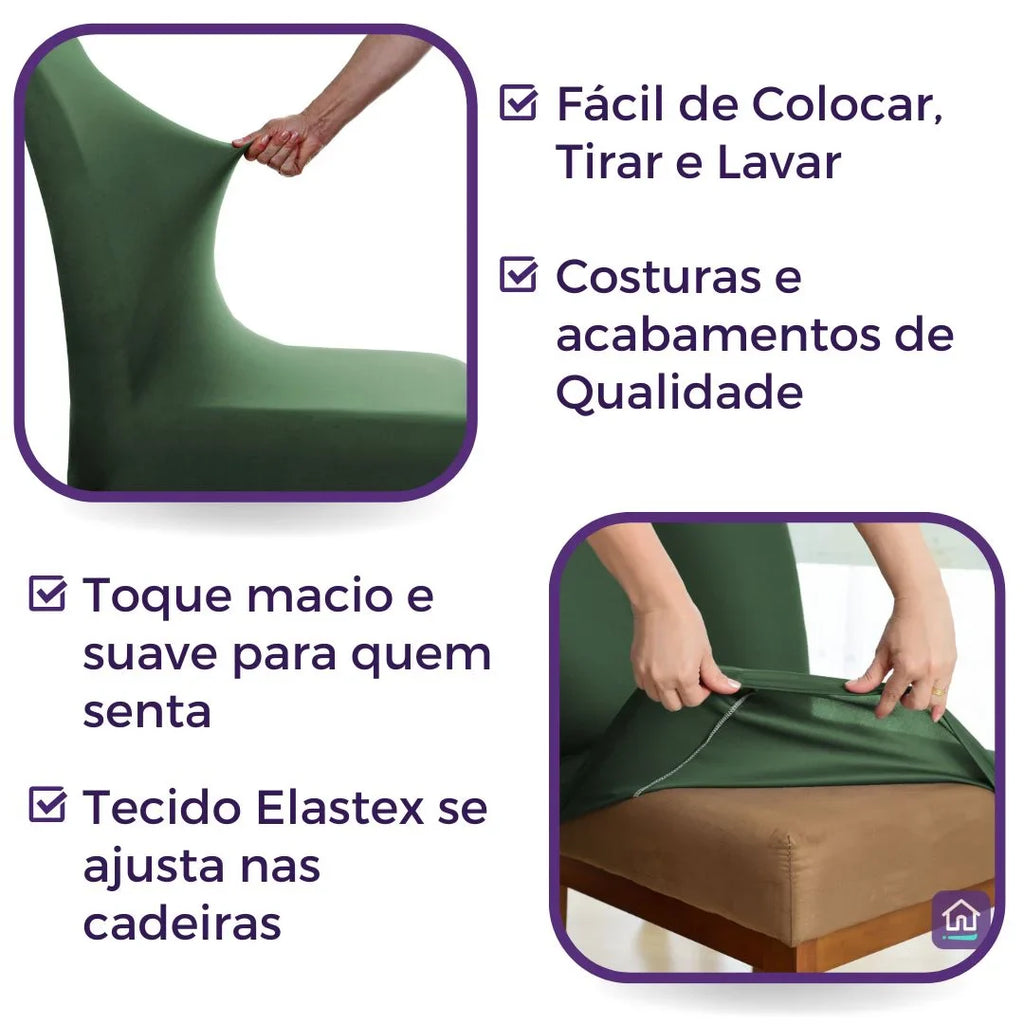 Fácil de Colocar, Tirar e Lavar

Costuras e acabamentos de Qualidade

Toque macio e suave para quem senta

Tecido Elastex se ajusta nas cadeiras